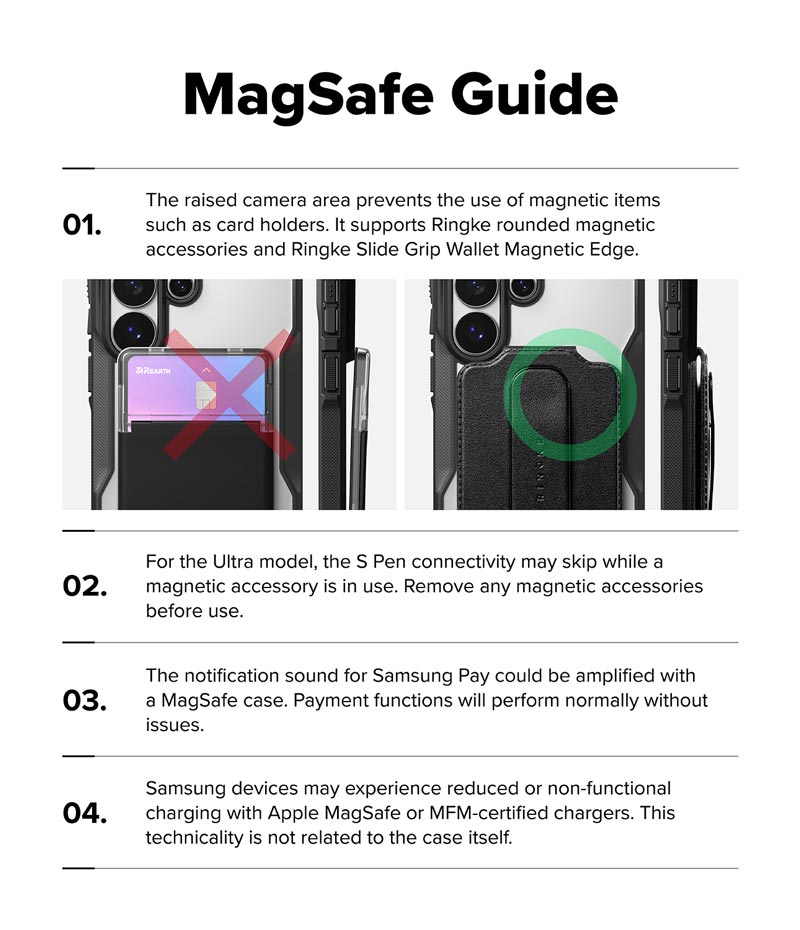 MagSafe Guide

01.
The raised camera area prevents the use of magnetic items such as card holders. It supports Ringke rounded magnetic accessories and Ringke Slide Grip Wallet Magnetic Edge.

REARTH

RINGKE

02.
For the Ultra model, the S Pen connectivity may skip while a magnetic accessory is in use. Remove any magnetic accessories before use.

03.
The notification sound for Samsung Pay could be amplified with a MagSafe case. Payment functions will perform normally without issues.

04.
Samsung devices may experience reduced or non-functional charging with Apple MagSafe or MFM-certified chargers. This technicality is not related to the case itself.