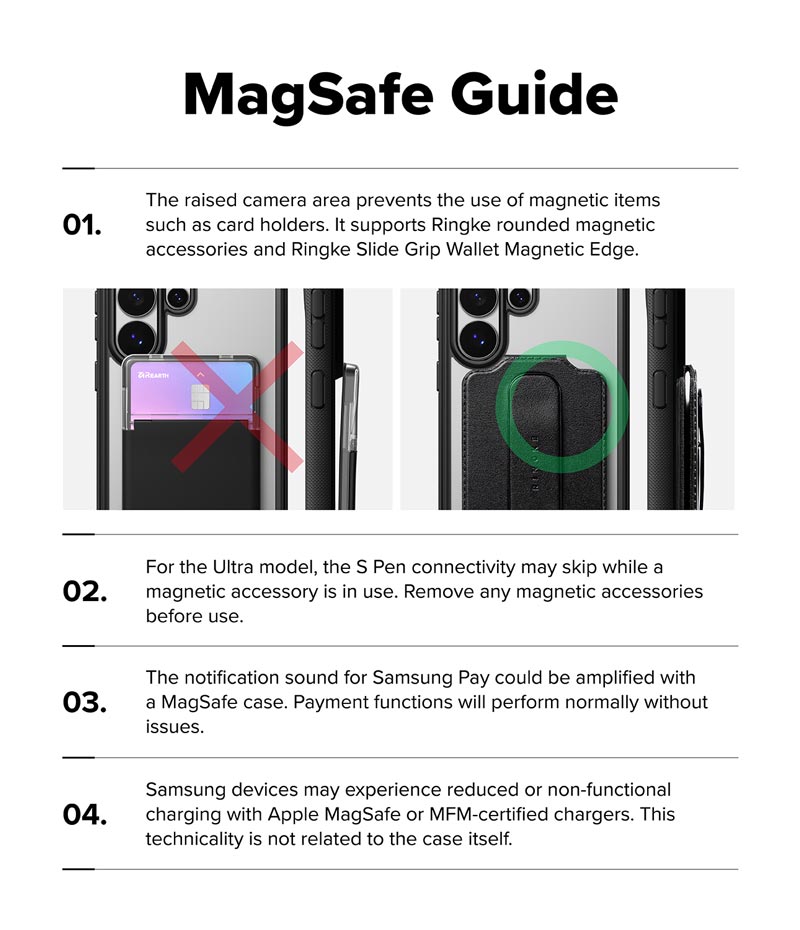 MagSafe Guide

01.

The raised camera area prevents the use of magnetic items such as card holders. It supports Ringke rounded magnetic accessories and Ringke Slide Grip Wallet Magnetic Edge.

REARTH

RINGKE

02.

For the Ultra model, the S Pen connectivity may skip while a magnetic accessory is in use. Remove any magnetic accessories before use.

03.

The notification sound for Samsung Pay could be amplified with a MagSafe case. Payment functions will perform normally without issues.

04.

Samsung devices may experience reduced or non-functional charging with Apple MagSafe or MFM-certified chargers. This technicality is not related to the case itself.