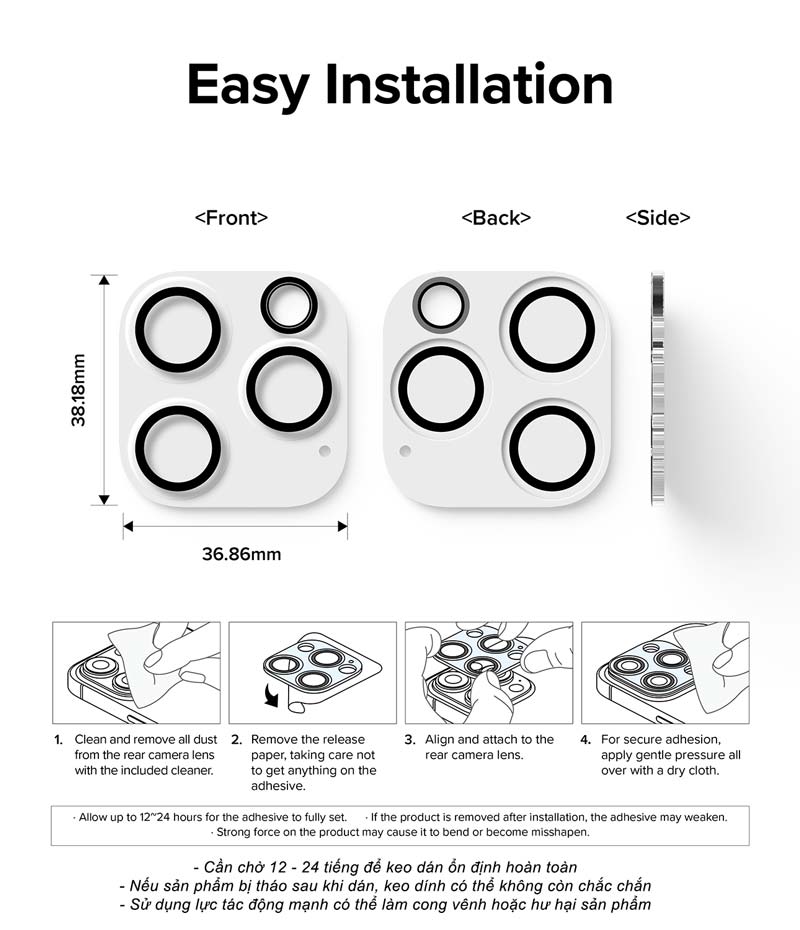 Easy Installation

<Front>

<Back>

<Side>

38.18mm

36.86mm

1. Clean and remove all dust from the rear camera lens with the included cleaner.

2. Remove the release paper, taking care not to get anything on the adhesive.

3. Align and attach to the rear camera lens.

4. For secure adhesion, apply gentle pressure all over with a dry cloth.

· Allow up to 12~24 hours for the adhesive to fully set. · If the product is removed after installation, the adhesive may weaken.
· Strong force on the product may cause it to bend or become misshapen.

- Cần chờ 12 - 24 tiếng để keo dán ổn định hoàn toàn
- Nếu sản phẩm bị tháo sau khi dán, keo dính có thể không còn chắc chắn
- Sử dụng lực tác động mạnh có thể làm cong vênh hoặc hư hại sản phẩm