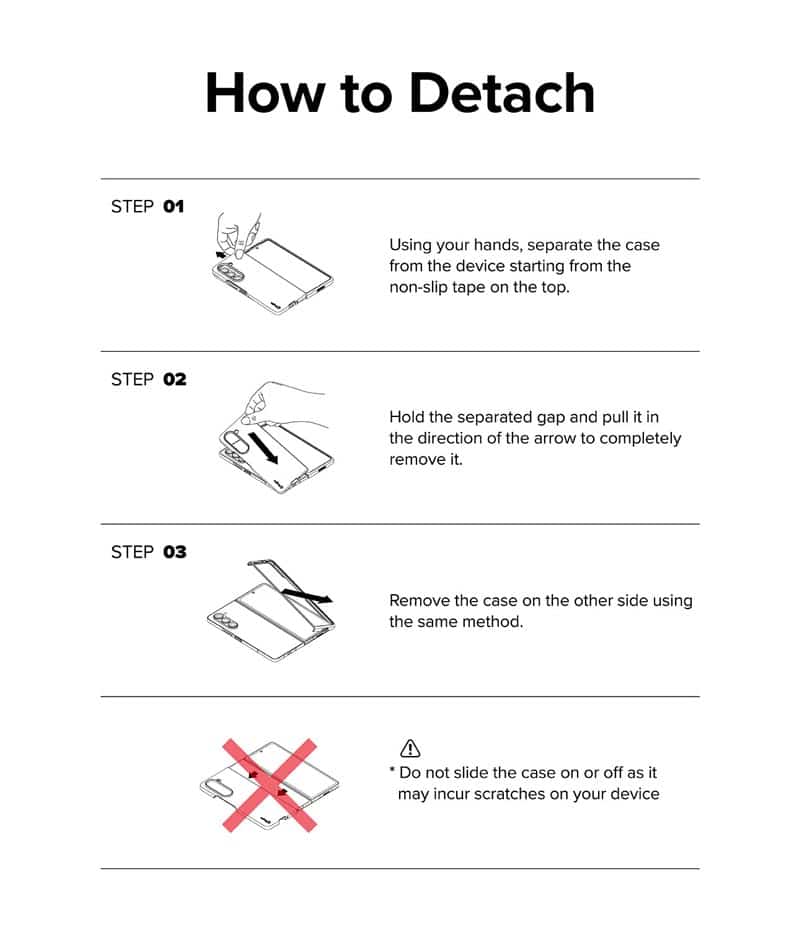 How to Detach

STEP 01

Using your hands, separate the case from the device starting from the non-slip tape on the top.

STEP 02

Hold the separated gap and pull it in the direction of the arrow to completely remove it.

STEP 03

Remove the case on the other side using the same method.

* Do not slide the case on or off as it may incur scratches on your device