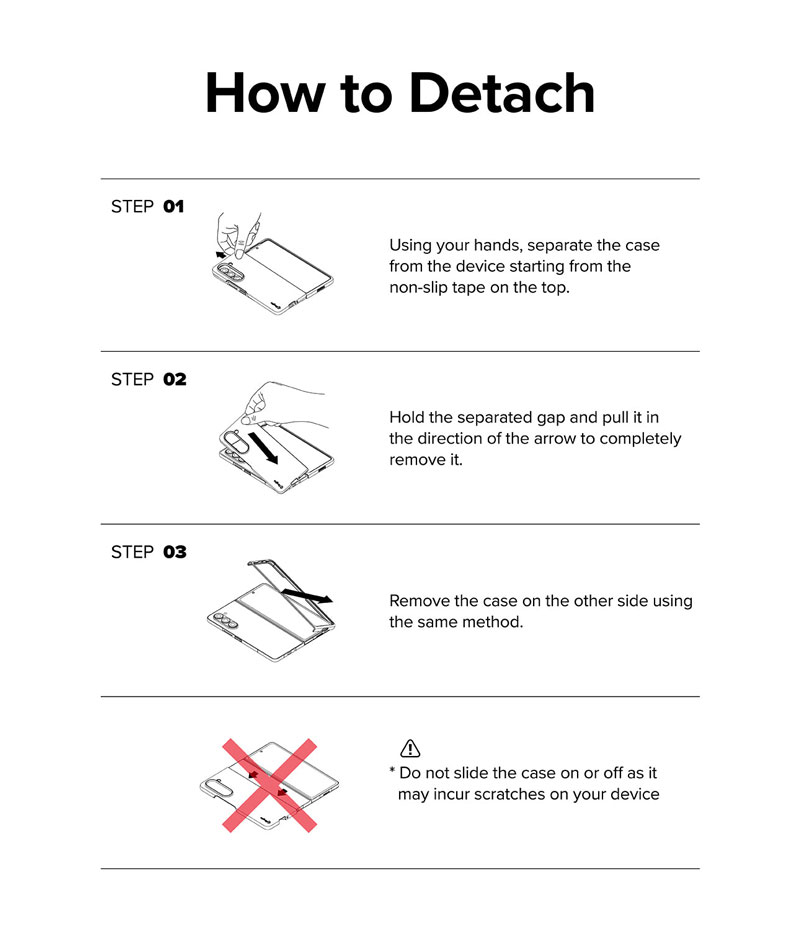 How to Detach

STEP 01

Using your hands, separate the case from the device starting from the non-slip tape on the top.

STEP 02

Hold the separated gap and pull it in the direction of the arrow to completely remove it.

STEP 03

Remove the case on the other side using the same method.

* Do not slide the case on or off as it may incur scratches on your device