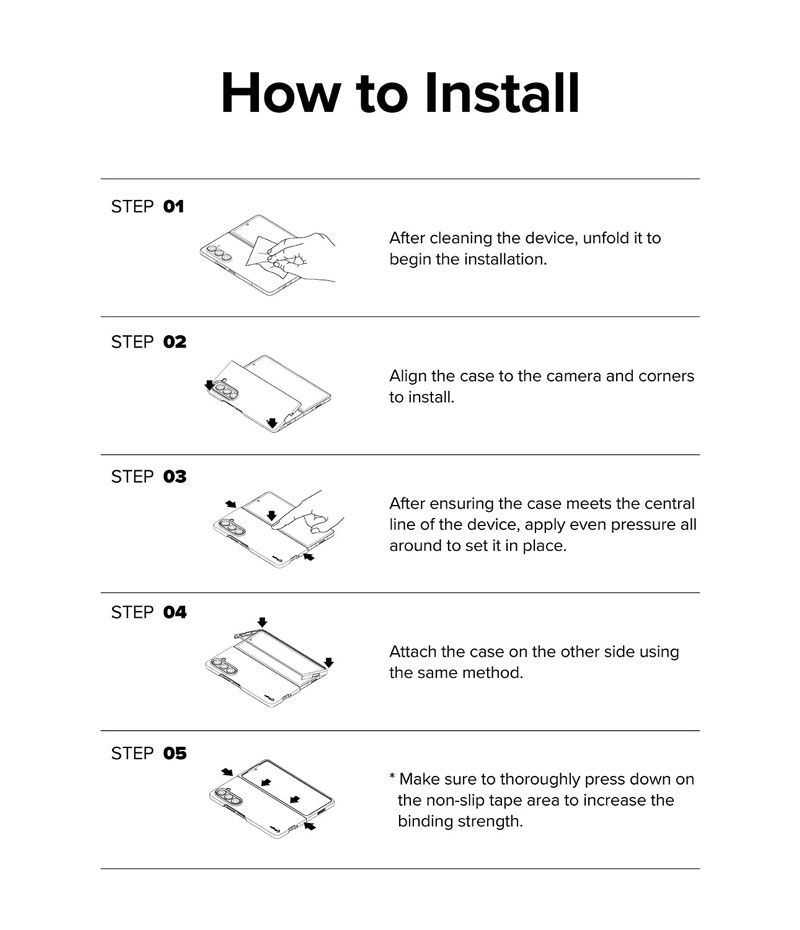 How to Install

STEP 01

After cleaning the device, unfold it to begin the installation.

STEP 02

Align the case to the camera and corners to install.

STEP 03

After ensuring the case meets the central line of the device, apply even pressure all around to set it in place.

STEP 04

Attach the case on the other side using the same method.

STEP 05

* Make sure to thoroughly press down on the non-slip tape area to increase the binding strength.