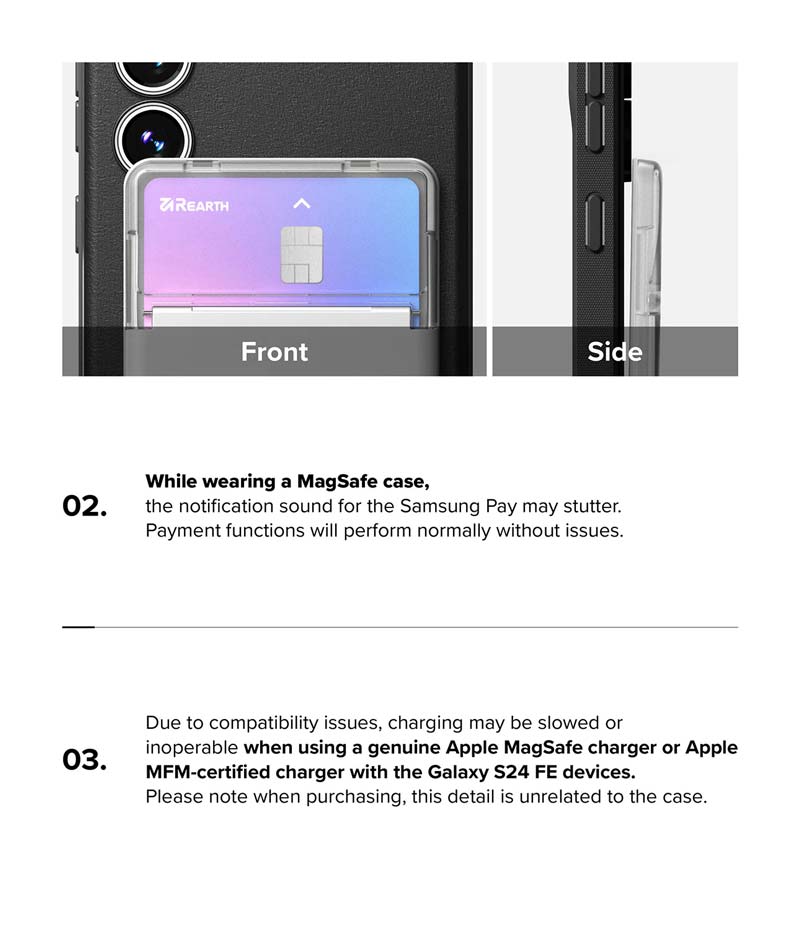 REARTH

Front

Side

02.

While wearing a MagSafe case,
the notification sound for the Samsung Pay may stutter.
Payment functions will perform normally without issues.

03.

Due to compatibility issues, charging may be slowed or inoperable when using a genuine Apple MagSafe charger or Apple MFM-certified charger with the Galaxy S24 FE devices.
Please note when purchasing, this detail is unrelated to the case.