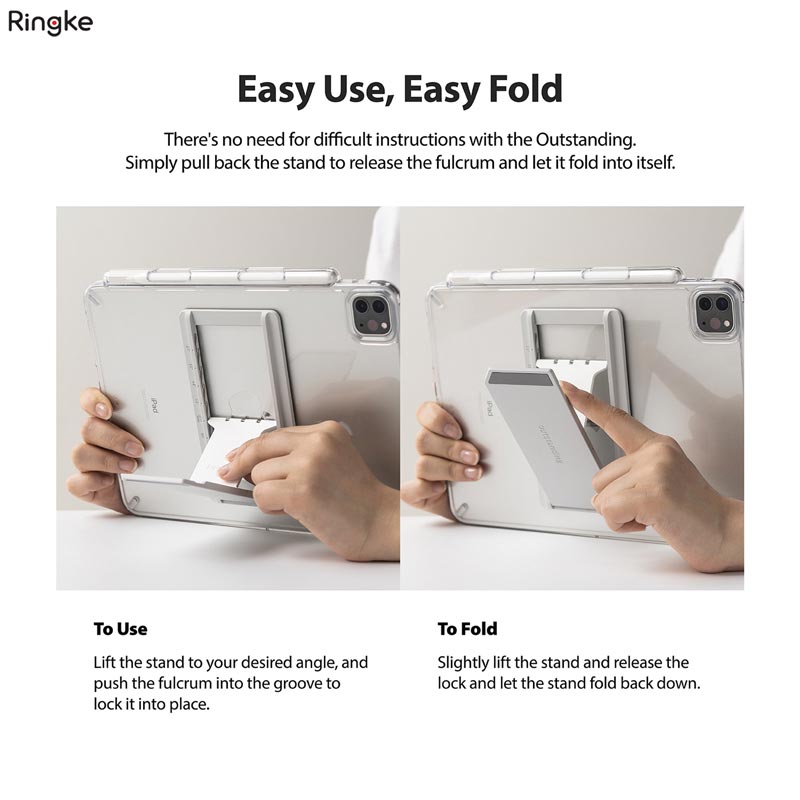 Ringke

Easy Use, Easy Fold

There's no need for difficult instructions with the Outstanding. Simply pull back the stand to release the fulcrum and let it fold into itself.

iPad

iPad

To Use

Lift the stand to your desired angle, and push the fulcrum into the groove to lock it into place.

To Fold

Slightly lift the stand and release the lock and let the stand fold back down.