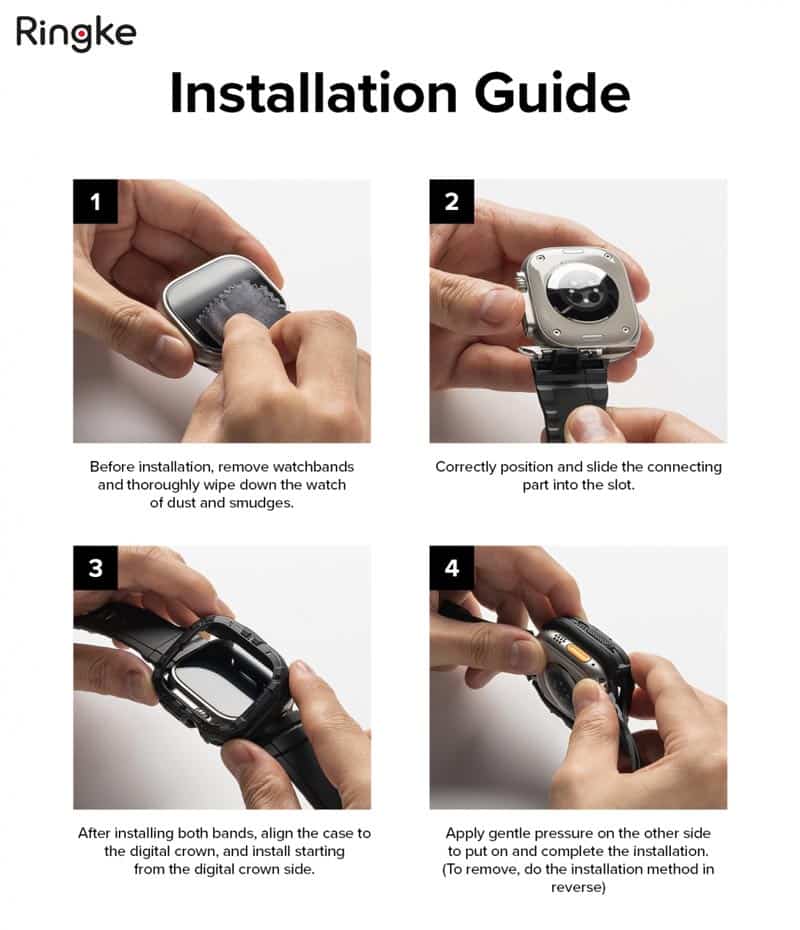 Ringke

Installation Guide

1

Before installation, remove watchbands and thoroughly wipe down the watch of dust and smudges.

2

Correctly position and slide the connecting part into the slot.

3

After installing both bands, align the case to the digital crown, and install starting from the digital crown side.

4

Apply gentle pressure on the other side to put on and complete the installation. (To remove, do the installation method in reverse)