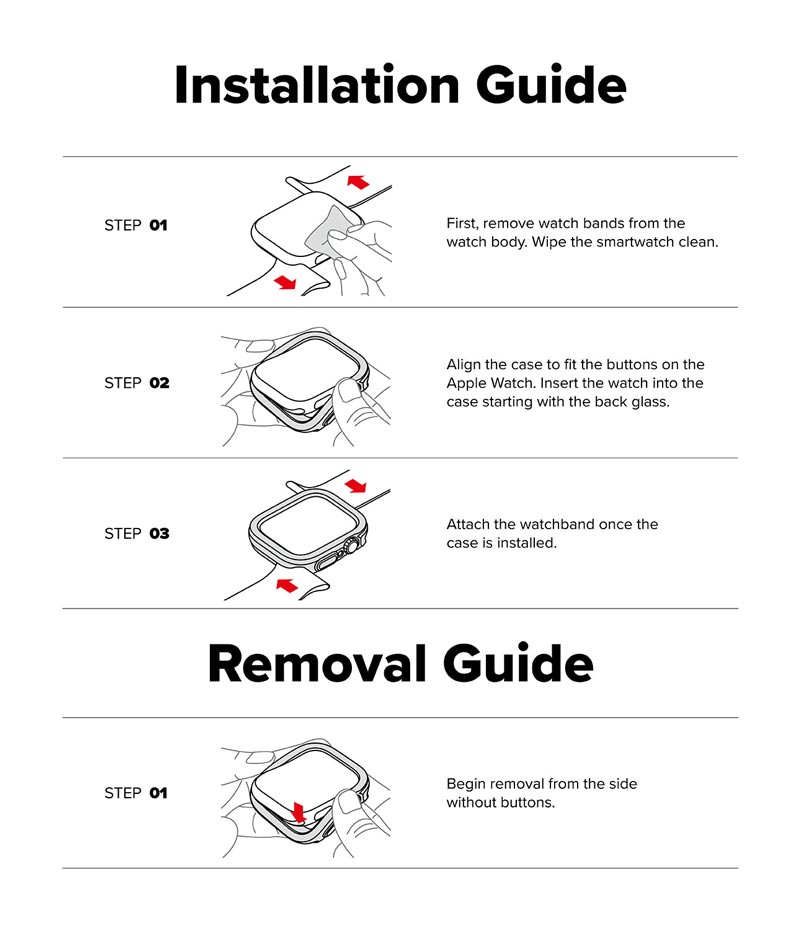 Installation Guide

STEP 01

First, remove watch bands from the watch body. Wipe the smartwatch clean.

STEP 02

Align the case to fit the buttons on the Apple Watch. Insert the watch into the case starting with the back glass.

STEP 03

Attach the watchband once the case is installed.

Removal Guide

STEP 01

Begin removal from the side without buttons.