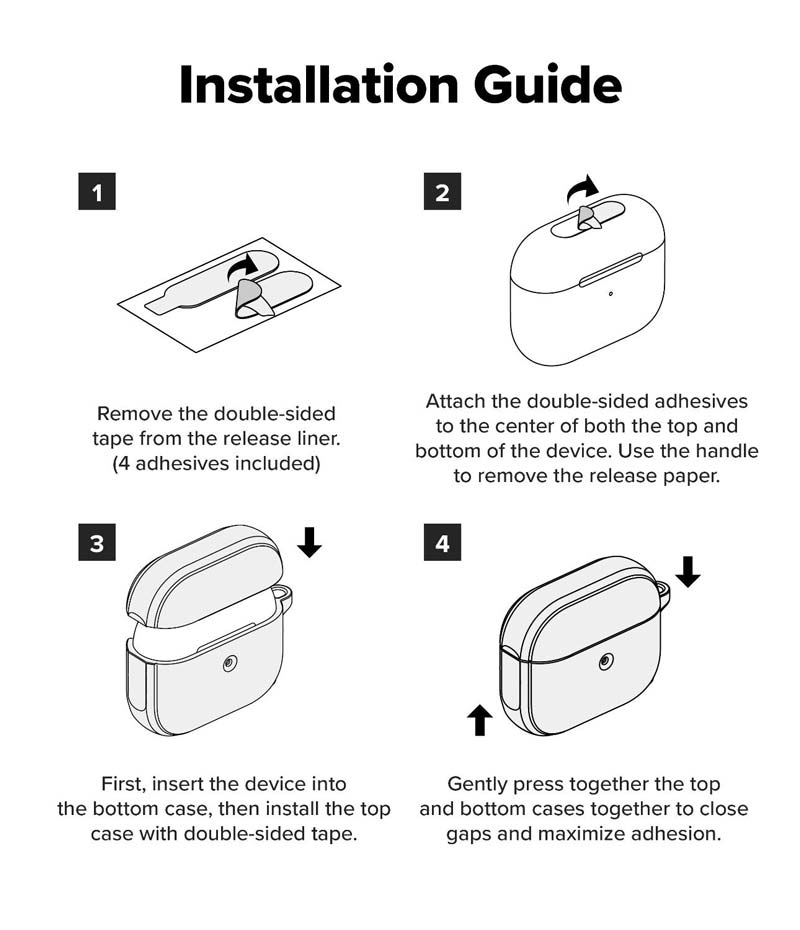 Installation Guide

1

Remove the double-sided tape from the release liner. (4 adhesives included)

2

Attach the double-sided adhesives to the center of both the top and bottom of the device. Use the handle to remove the release paper.

3

First, insert the device into the bottom case, then install the top case with double-sided tape.

4

Gently press together the top and bottom cases together to close gaps and maximize adhesion.