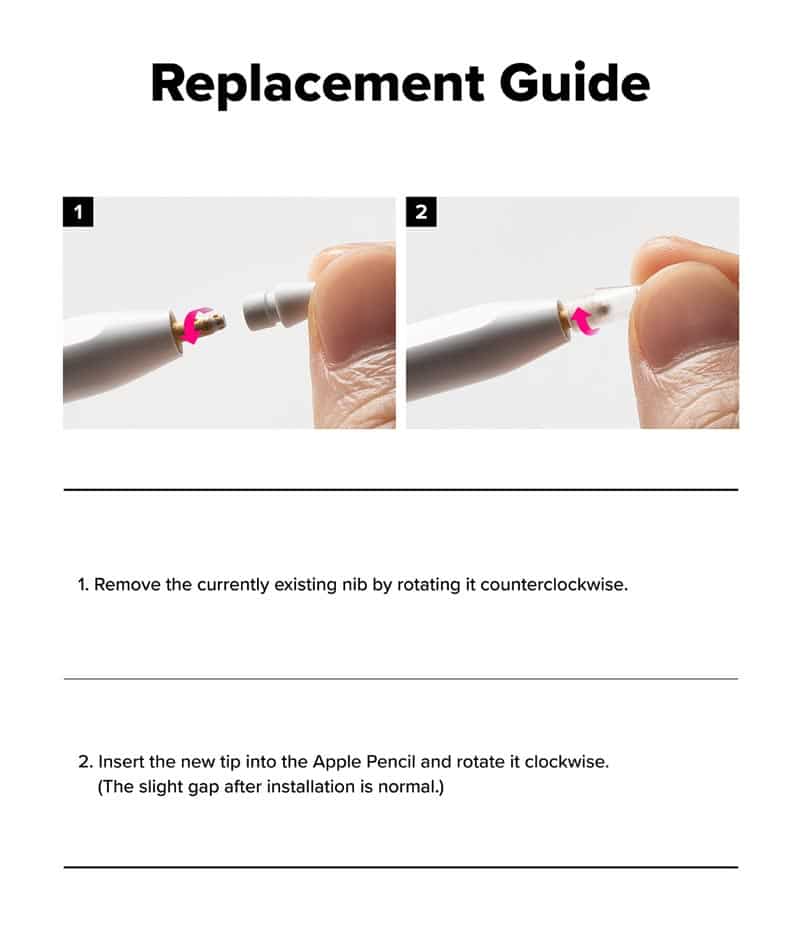 Replacement Guide

1

2

1. Remove the currently existing nib by rotating it counterclockwise.

2. Insert the new tip into the Apple Pencil and rotate it clockwise. (The slight gap after installation is normal.)