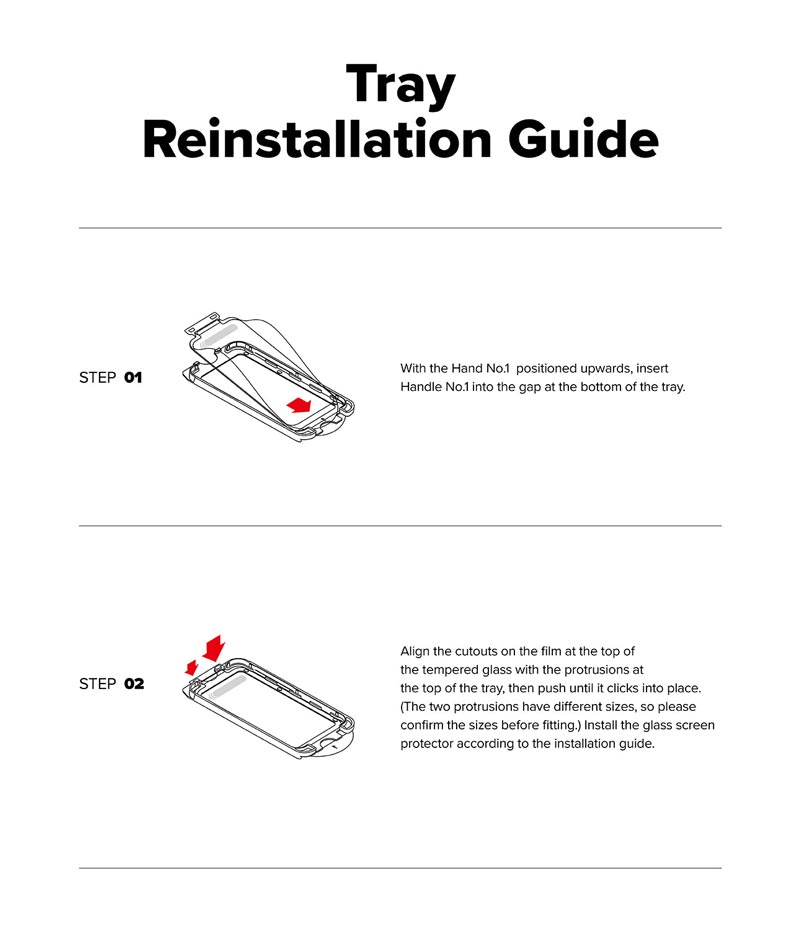 Tray
Reinstallation Guide

STEP 01

With the Hand No.1 positioned upwards, insert Handle No.1 into the gap at the bottom of the tray.

STEP 02

Align the cutouts on the film at the top of the tempered glass with the protrusions at the top of the tray, then push until it clicks into place. (The two protrusions have different sizes, so please confirm the sizes before fitting.) Install the glass screen protector according to the installation guide.