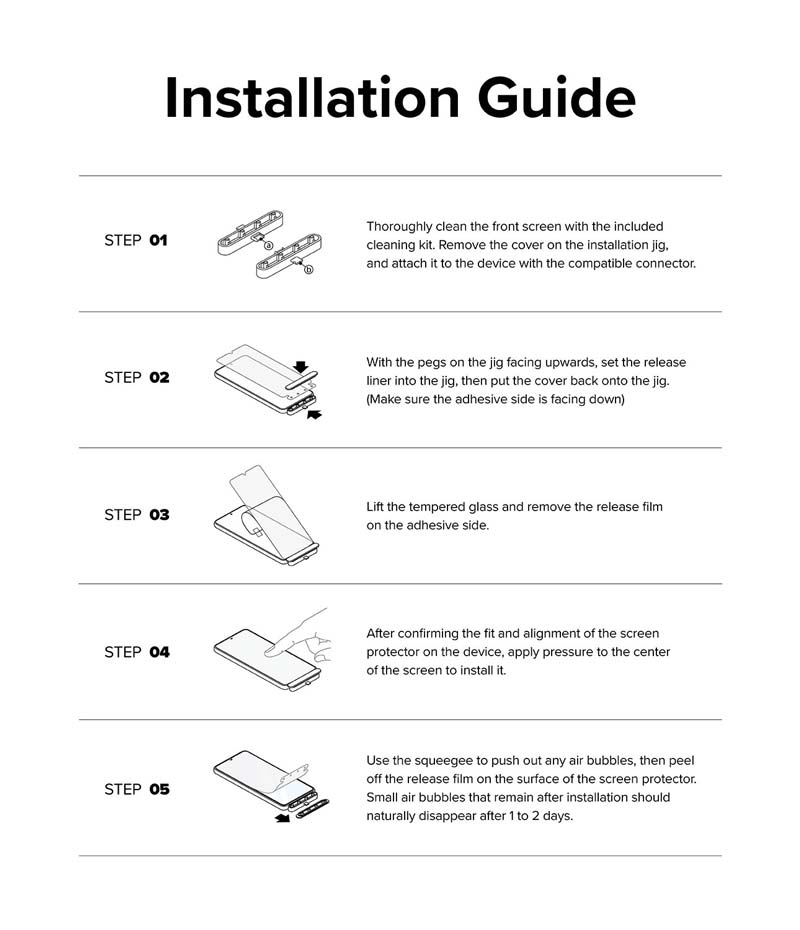 Installation Guide

STEP 01

a
b

Thoroughly clean the front screen with the included cleaning kit. Remove the cover on the installation jig, and attach it to the device with the compatible connector.

STEP 02

With the pegs on the jig facing upwards, set the release liner into the jig, then put the cover back onto the jig. (Make sure the adhesive side is facing down)

STEP 03

Lift the tempered glass and remove the release film on the adhesive side.

STEP 04

After confirming the fit and alignment of the screen protector on the device, apply pressure to the center of the screen to install it.

STEP 05

Use the squeegee to push out any air bubbles, then peel off the release film on the surface of the screen protector. Small air bubbles that remain after installation should naturally disappear after 1 to 2 days.