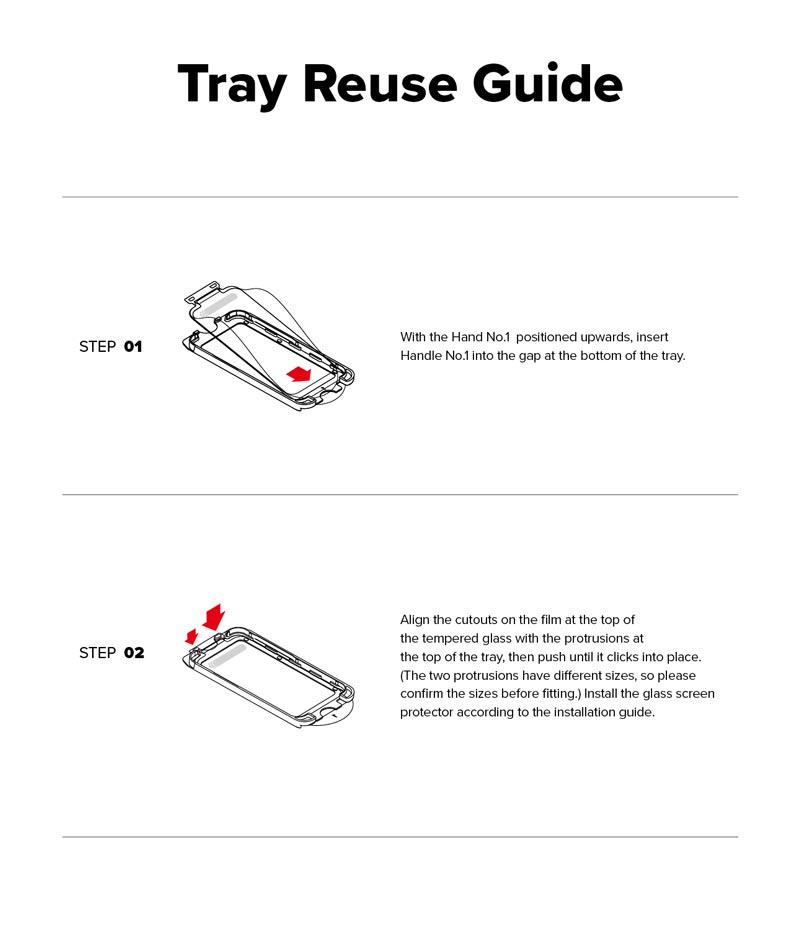 Tray Reuse Guide

STEP 01

With the Hand No.1 positioned upwards, insert Handle No.1 into the gap at the bottom of the tray.

STEP 02

Align the cutouts on the film at the top of the tempered glass with the protrusions at the top of the tray, then push until it clicks into place. (The two protrusions have different sizes, so please confirm the sizes before fitting.) Install the glass screen protector according to the installation guide.