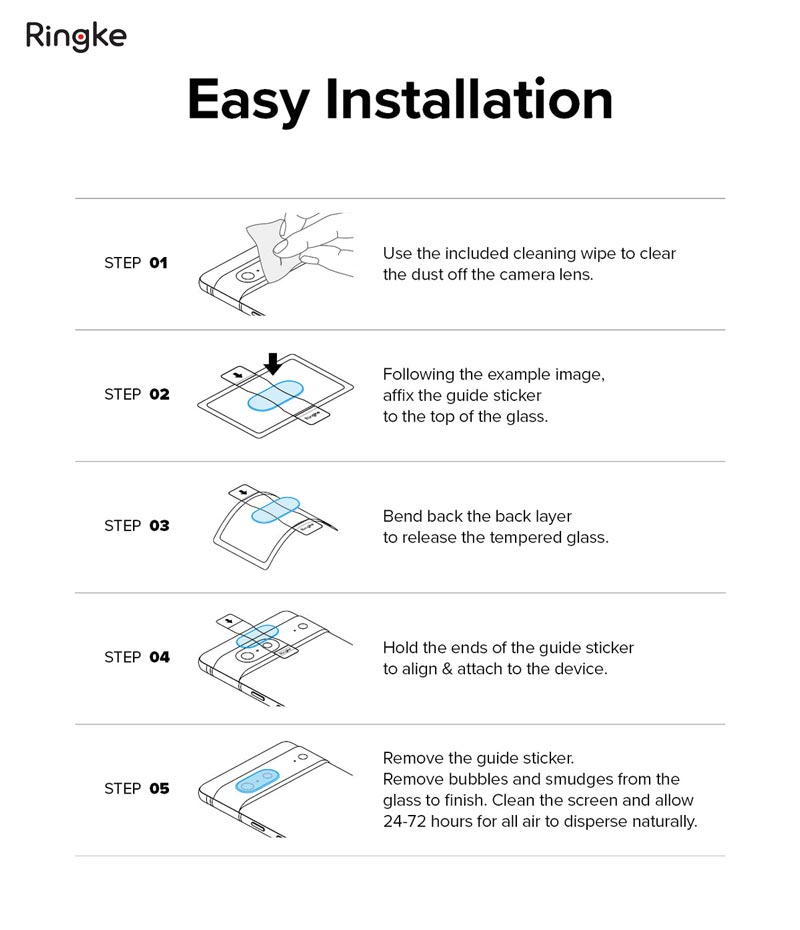 Ringke

Easy Installation

STEP 01

Use the included cleaning wipe to clear the dust off the camera lens.

STEP 02

Following the example image, affix the guide sticker to the top of the glass.

STEP 03

Bend back the back layer to release the tempered glass.

STEP 04

Hold the ends of the guide sticker to align & attach to the device.

STEP 05

Remove the guide sticker.
Remove bubbles and smudges from the glass to finish. Clean the screen and allow 24-72 hours for all air to disperse naturally.