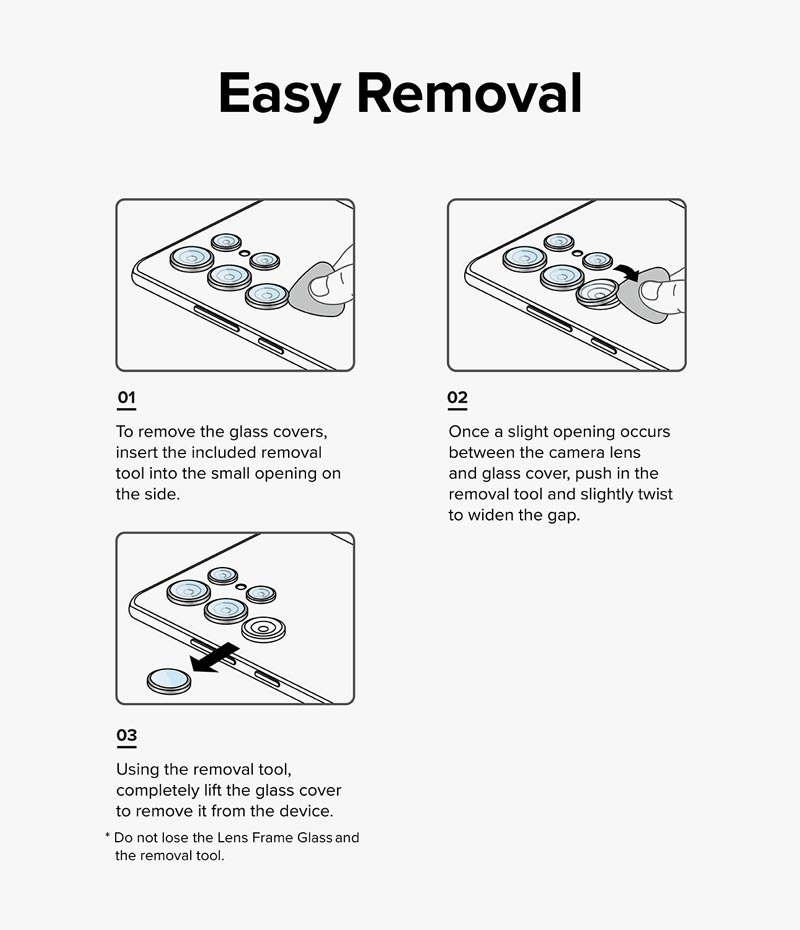 Easy Removal

01

To remove the glass covers, insert the included removal tool into the small opening on the side.

02

Once a slight opening occurs between the camera lens and glass cover, push in the removal tool and slightly twist to widen the gap.

03

Using the removal tool, completely lift the glass cover to remove it from the device.

* Do not lose the Lens Frame Glass and the removal tool.