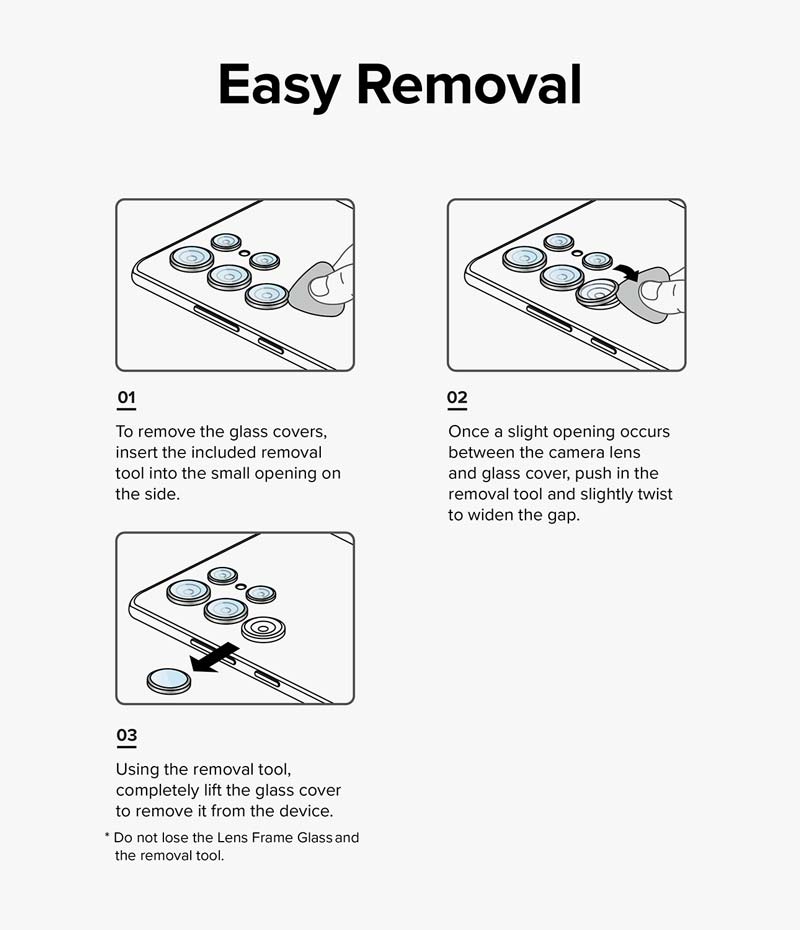 Easy Removal

01

To remove the glass covers, insert the included removal tool into the small opening on the side.

02

Once a slight opening occurs between the camera lens and glass cover, push in the removal tool and slightly twist to widen the gap.

03

Using the removal tool, completely lift the glass cover to remove it from the device.

* Do not lose the Lens Frame Glass and the removal tool.