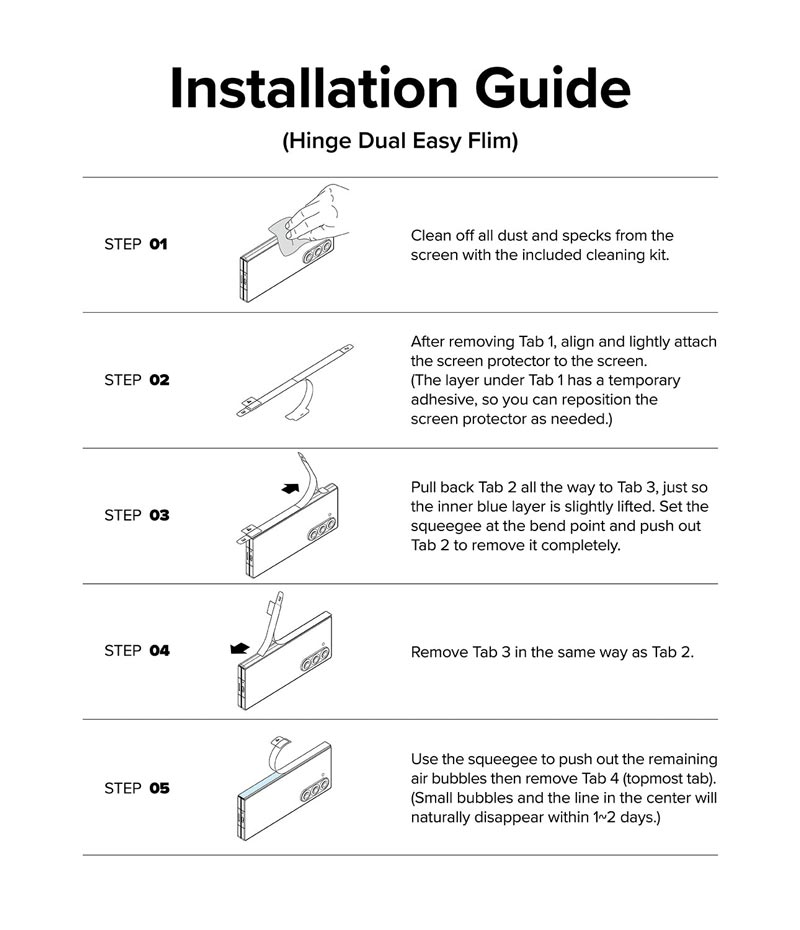 Installation Guide

(Hinge Dual Easy Flim)

STEP 01

Clean off all dust and specks from the screen with the included cleaning kit.

STEP 02

After removing Tab 1, align and lightly attach the screen protector to the screen.
(The layer under Tab 1 has a temporary adhesive, so you can reposition the screen protector as needed.)

STEP 03

Pull back Tab 2 all the way to Tab 3, just so the inner blue layer is slightly lifted. Set the squeegee at the bend point and push out Tab 2 to remove it completely.

STEP 04

Remove Tab 3 in the same way as Tab 2.

STEP 05

Use the squeegee to push out the remaining air bubbles then remove Tab 4 (topmost tab).
(Small bubbles and the line in the center will naturally disappear within 1~2 days.)