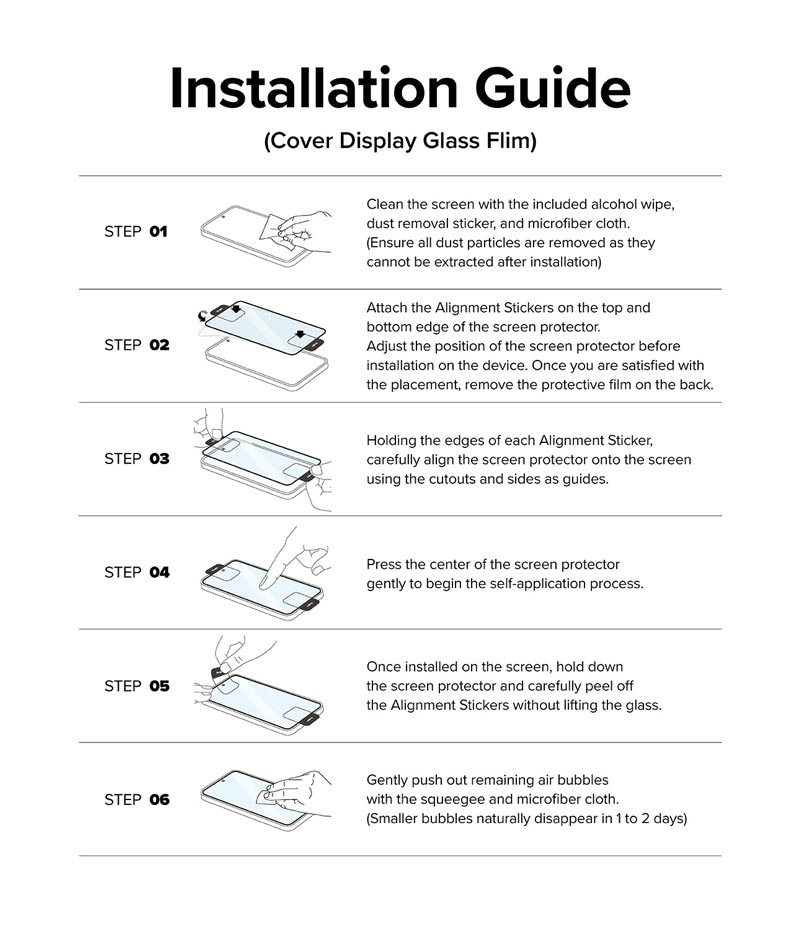 Installation Guide

(Cover Display Glass Flim)

STEP 01

Clean the screen with the included alcohol wipe, dust removal sticker, and microfiber cloth.
(Ensure all dust particles are removed as they cannot be extracted after installation)

STEP 02

Attach the Alignment Stickers on the top and bottom edge of the screen protector.
Adjust the position of the screen protector before installation on the device. Once you are satisfied with the placement, remove the protective film on the back.

STEP 03

Holding the edges of each Alignment Sticker, carefully align the screen protector onto the screen using the cutouts and sides as guides.

STEP 04

Press the center of the screen protector gently to begin the self-application process.

STEP 05

Once installed on the screen, hold down the screen protector and carefully peel off the Alignment Stickers without lifting the glass.

STEP 06

Gently push out remaining air bubbles with the squeegee and microfiber cloth.
(Smaller bubbles naturally disappear in 1 to 2 days)