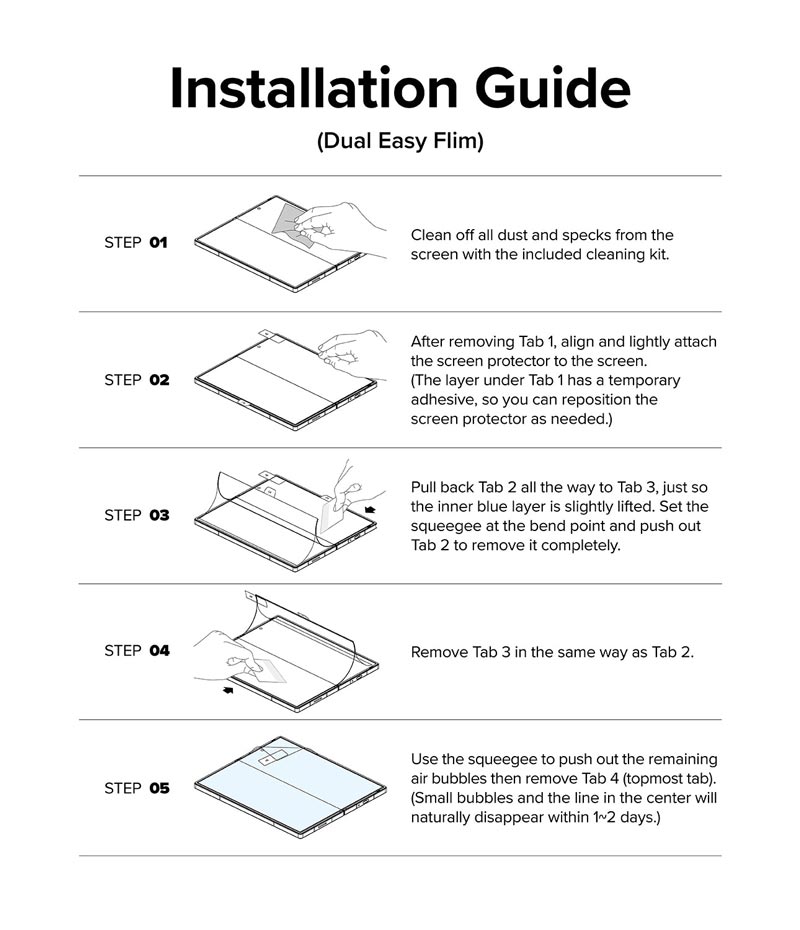 Installation Guide

(Dual Easy Flim)

STEP 01

Clean off all dust and specks from the screen with the included cleaning kit.

STEP 02

After removing Tab 1, align and lightly attach the screen protector to the screen.
(The layer under Tab 1 has a temporary adhesive, so you can reposition the screen protector as needed.)

STEP 03

Pull back Tab 2 all the way to Tab 3, just so the inner blue layer is slightly lifted. Set the squeegee at the bend point and push out Tab 2 to remove it completely.

STEP 04

Remove Tab 3 in the same way as Tab 2.

STEP 05

Use the squeegee to push out the remaining air bubbles then remove Tab 4 (topmost tab).
(Small bubbles and the line in the center will naturally disappear within 1~2 days.)